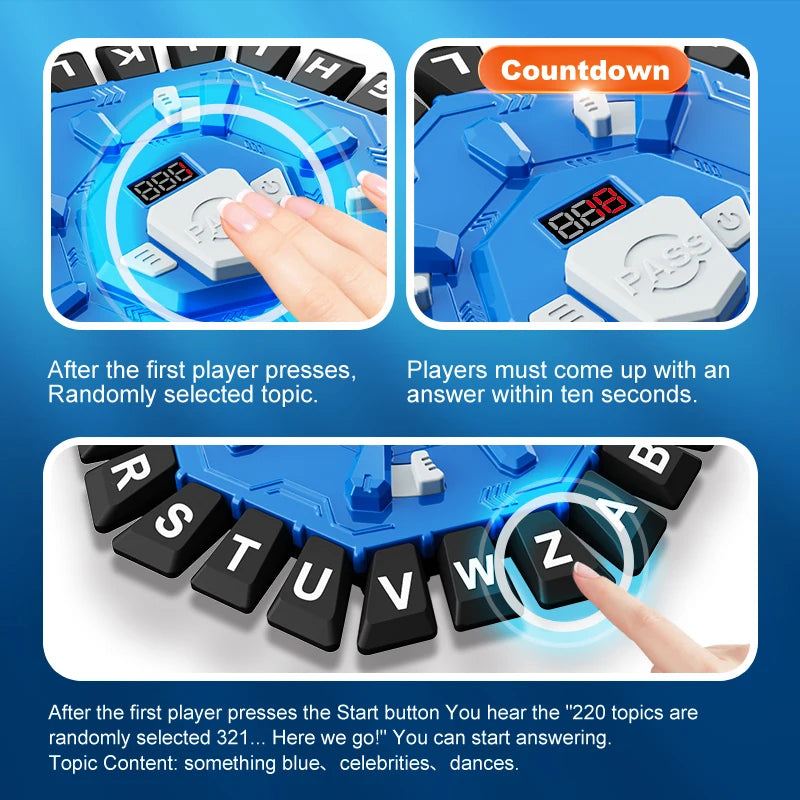 K H
PASS
L
Countdown
PASS

After the first player presses, Randomly selected topic.

Players must come up with an answer within ten seconds.

R S T U V W Z A B

After the first player presses the Start button You hear the "220 topics are randomly selected 321... Here we go!" You can start answering.
Topic Content: something blue、celebrities、dances.