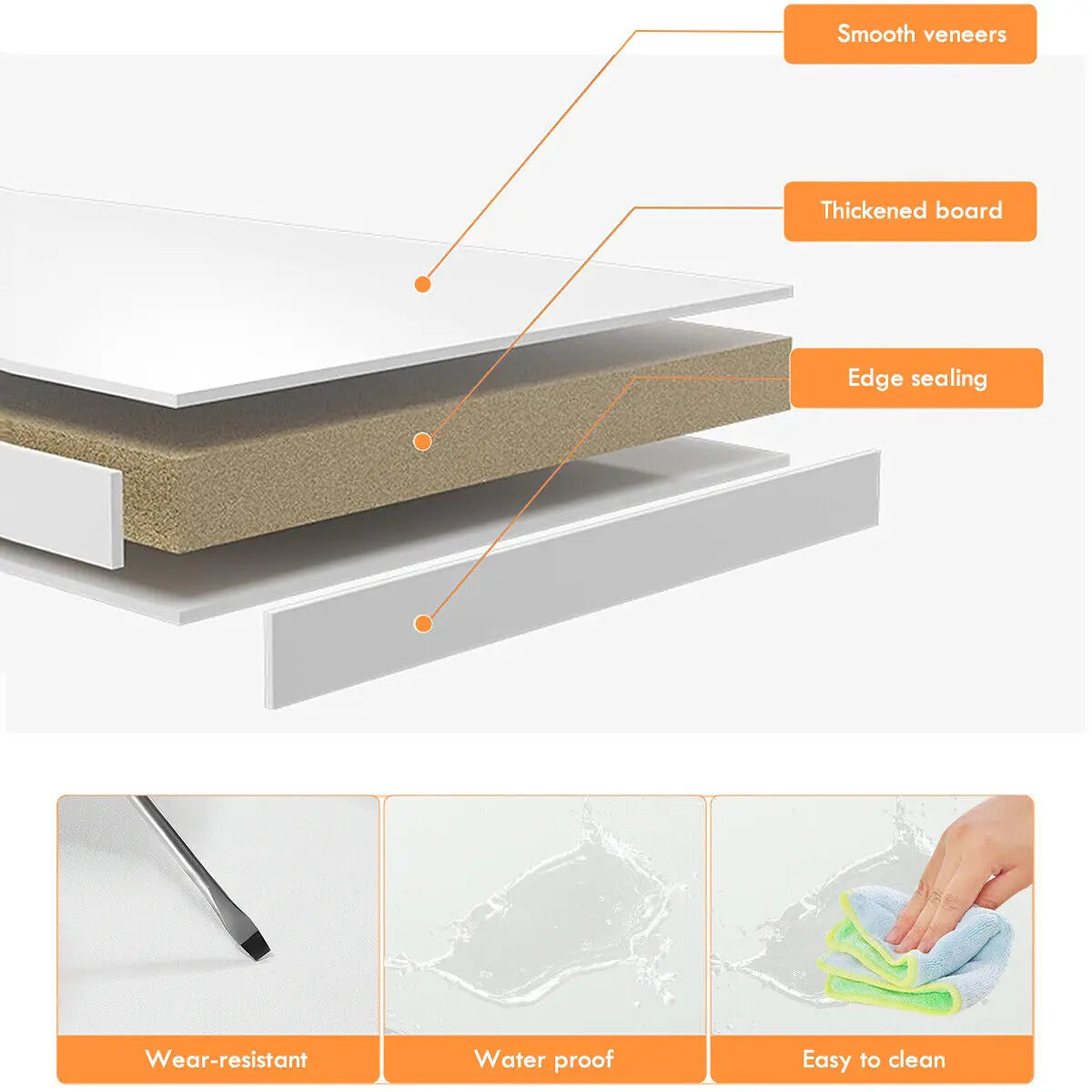 Smooth veneers

Thickened board

Edge sealing

Wear-resistant

Water proof

Easy to clean